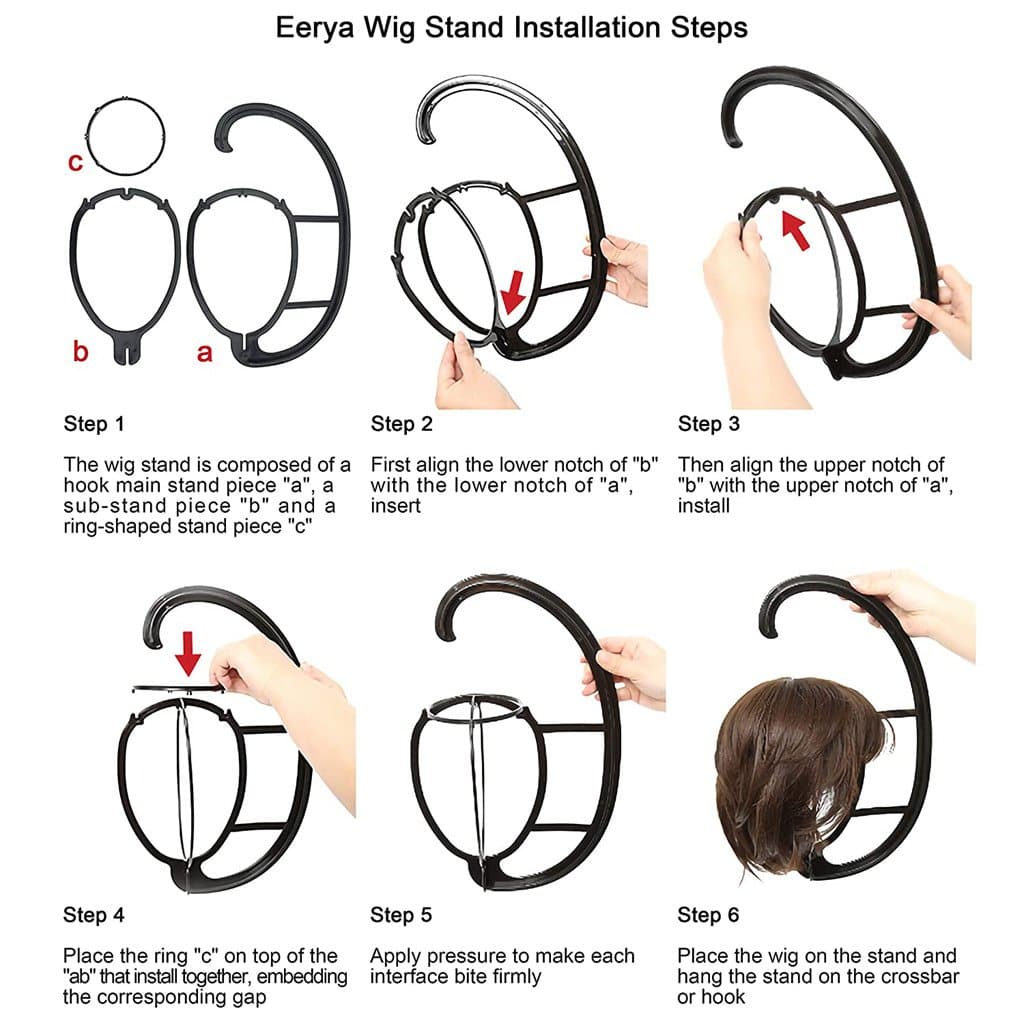 Eerya Wig Stand Installation Steps

c

b

a

Step 1

The wig stand is composed of a hook main stand piece "a", a sub-stand piece "b" and a ring-shaped stand piece "c"

Step 2

First align the lower notch of "b" with the lower notch of "a", insert

Step 3

Then align the upper notch of "b" with the upper notch of "a", install

Step 4

Place the ring "c" on top of the "ab" that install together, embedding the corresponding gap

Step 5

Apply pressure to make each interface bite firmly

Step 6

Place the wig on the stand and hang the stand on the crossbar or hook